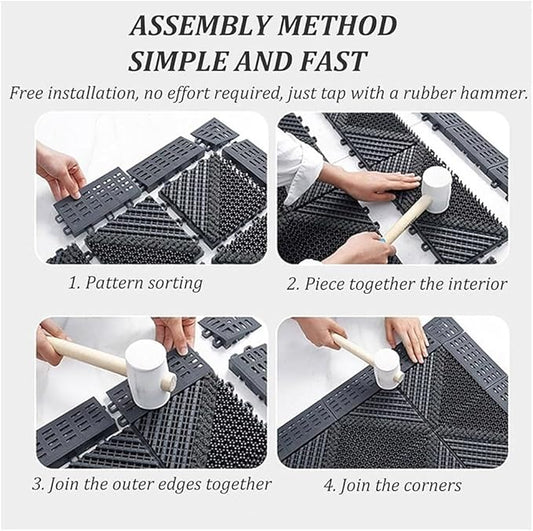 ASSEMBLY METHOD
SIMPLE AND FAST

Free installation, no effort required, just tap with a rubber hammer.

1. Pattern sorting

2. Piece together the interior

3. Join the outer edges together

4. Join the corners